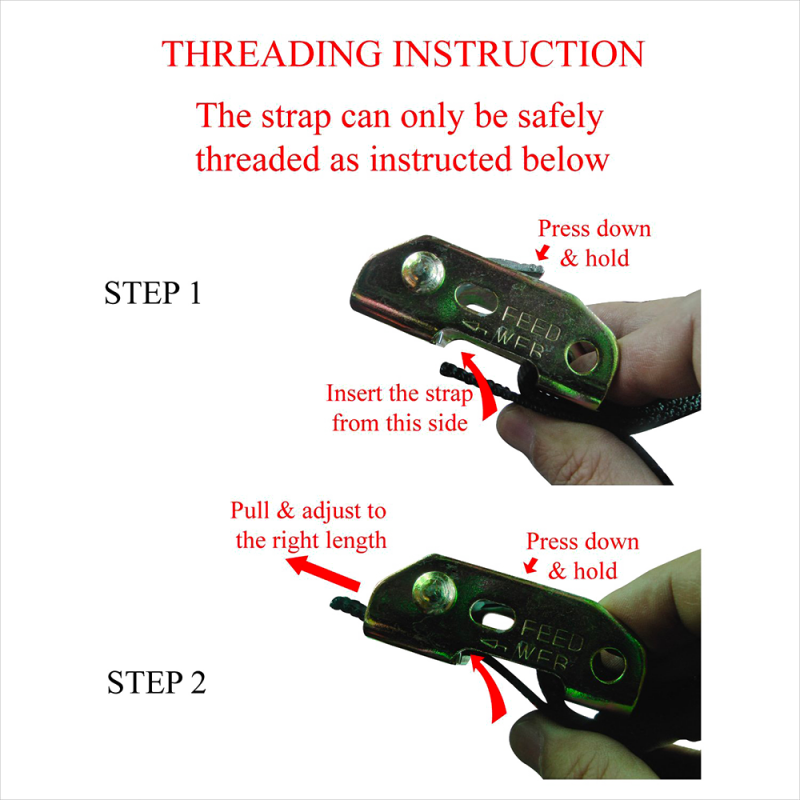 THREADING INSTRUCTION

The strap can only be safely threaded as instructed below

STEP 1

Press down & hold

FEED WEB

Insert the strap from this side

Pull & adjust to the right length

Press down & hold

FEED WEB

STEP 2